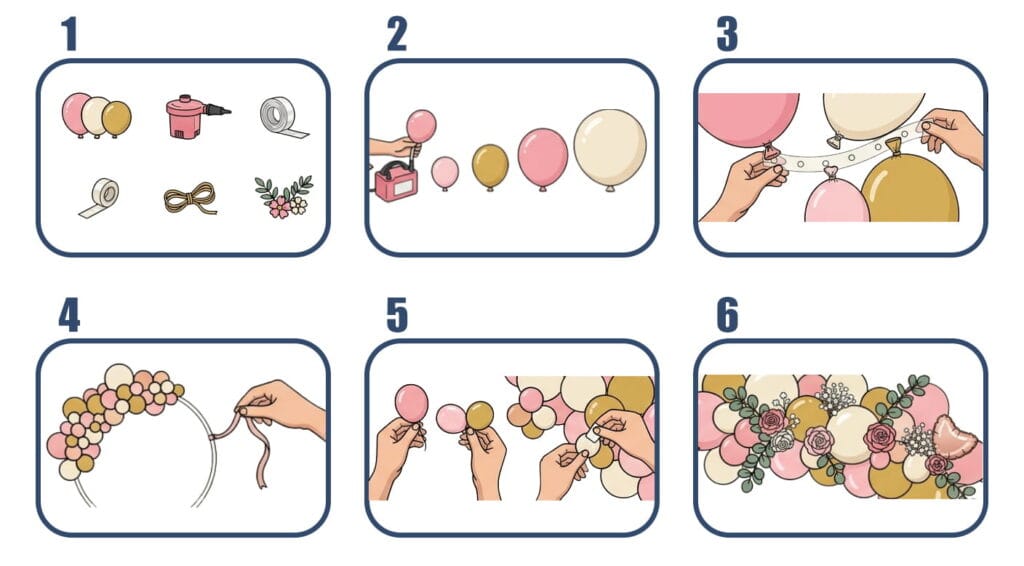 1

2

3

4

5

6